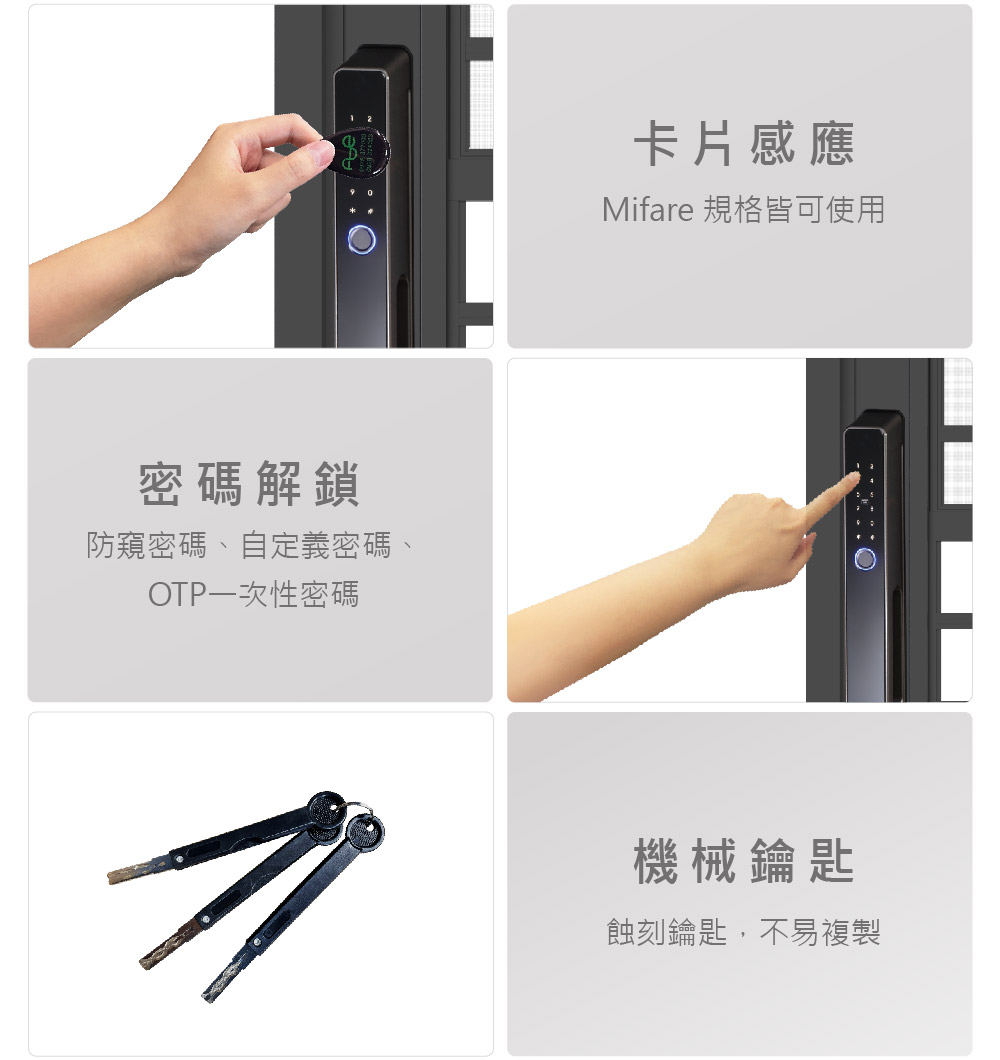 卡片感應

Mifare 規格皆可使用

密碼解鎖

防窺密碼、自定義密碼、OTP一次性密碼

機械鑰匙

蝕刻鑰匙，不易複製